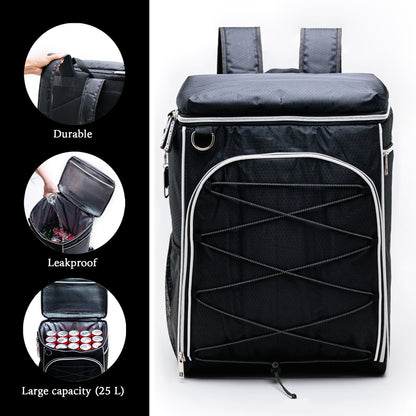 Durable

Leakproof

Large capacity (25 L)